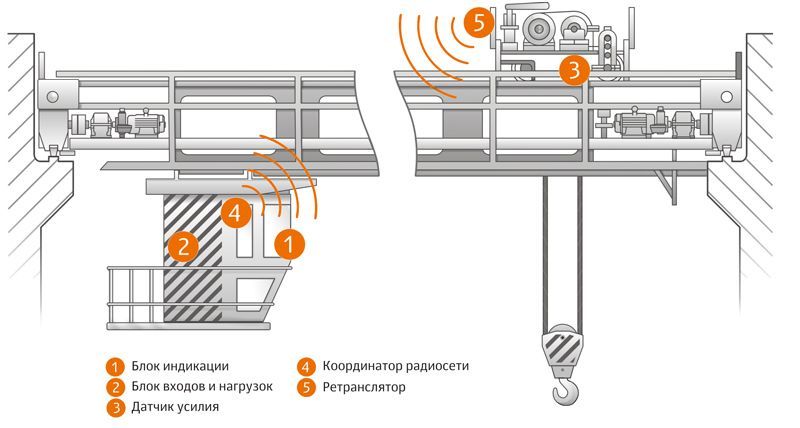 5

3

4

2

1

1 Блок индикации
2 Блок входов и нагрузок
3 Датчик усилия
4 Координатор радиосети
5 Ретранслятор